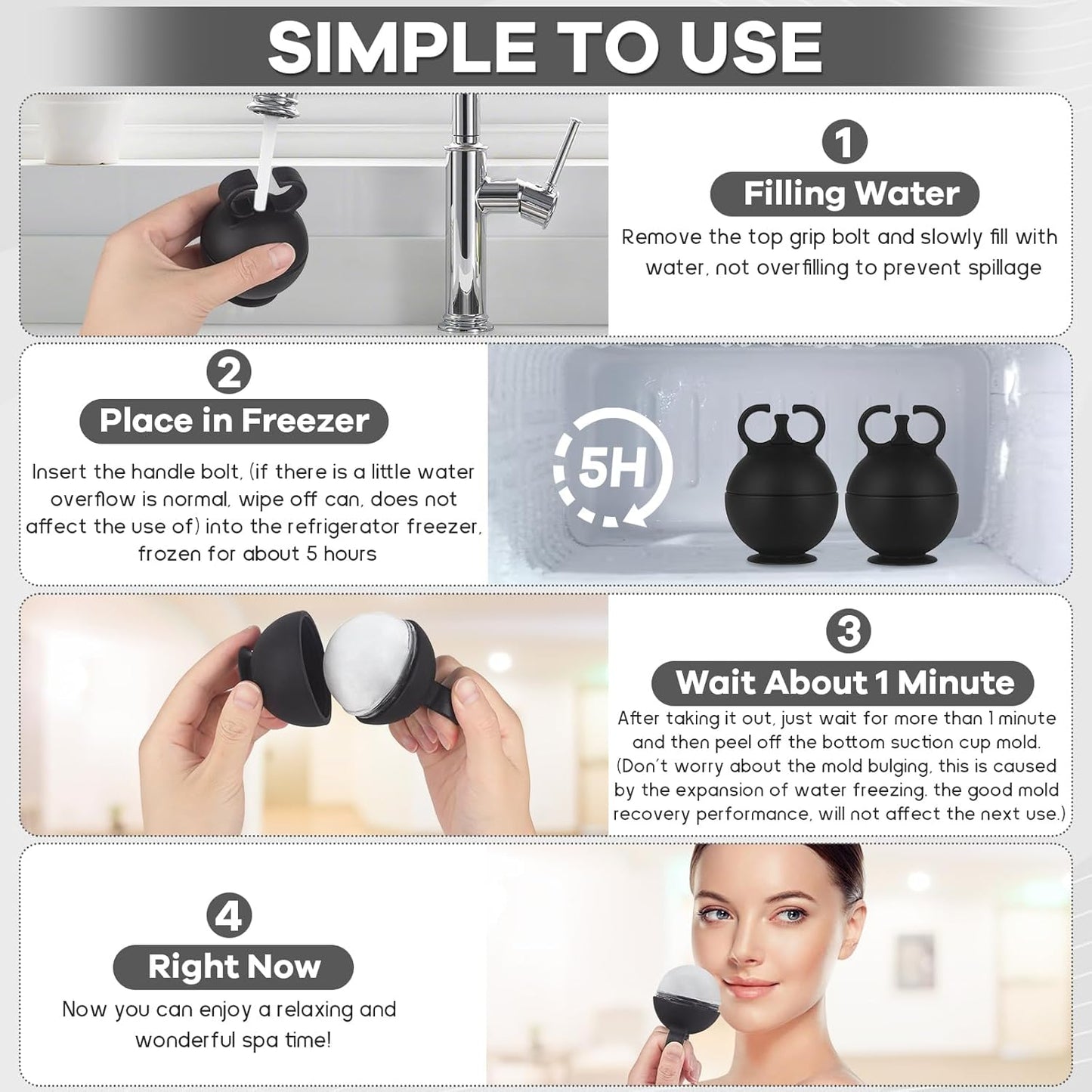 SIMPLE TO USE

1
Filling Water
Remove the top grip bolt and slowly fill with water, not overfilling to prevent spillage

2
Place in Freezer
Insert the handle bolt, (if there is a little water overflow is normal, wipe off can, does not affect the use of) into the refrigerator freezer, frozen for about 5 hours

5H

3
Wait About 1 Minute
After taking it out, just wait for more than 1 minute and then peel off the bottom suction cup mold. (Don't worry about the mold bulging, this is caused by the expansion of water freezing, the good mold recovery performance, will not affect the next use.)

4
Right Now
Now you can enjoy a relaxing and wonderful spa time!